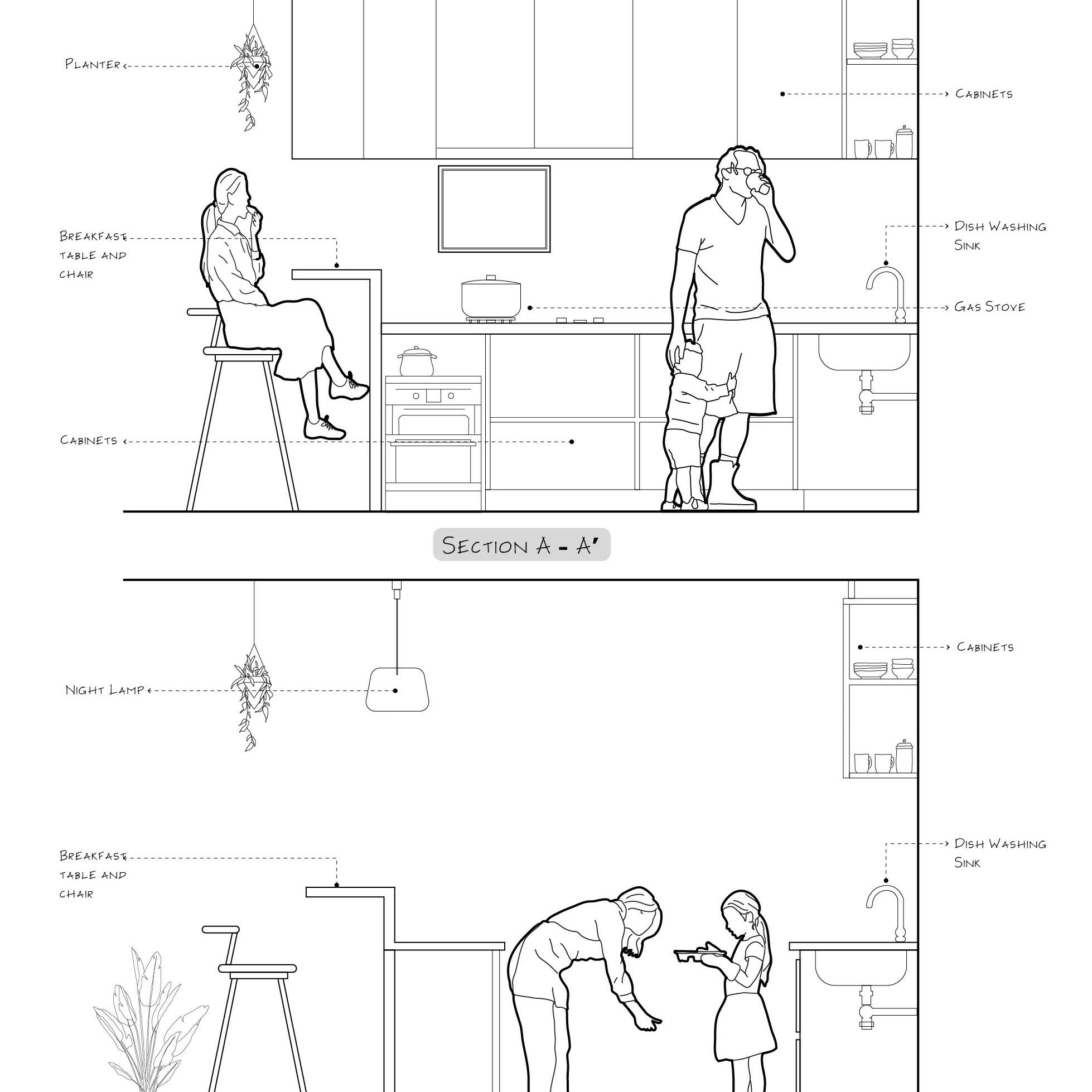 Planter

Cabinets

Breakfast table and chair

Dish Washing Sink

Gas Stove

Cabinets

Section A - A'

Cabinets

Night Lamp

Breakfast table and chair

Dish Washing Sink