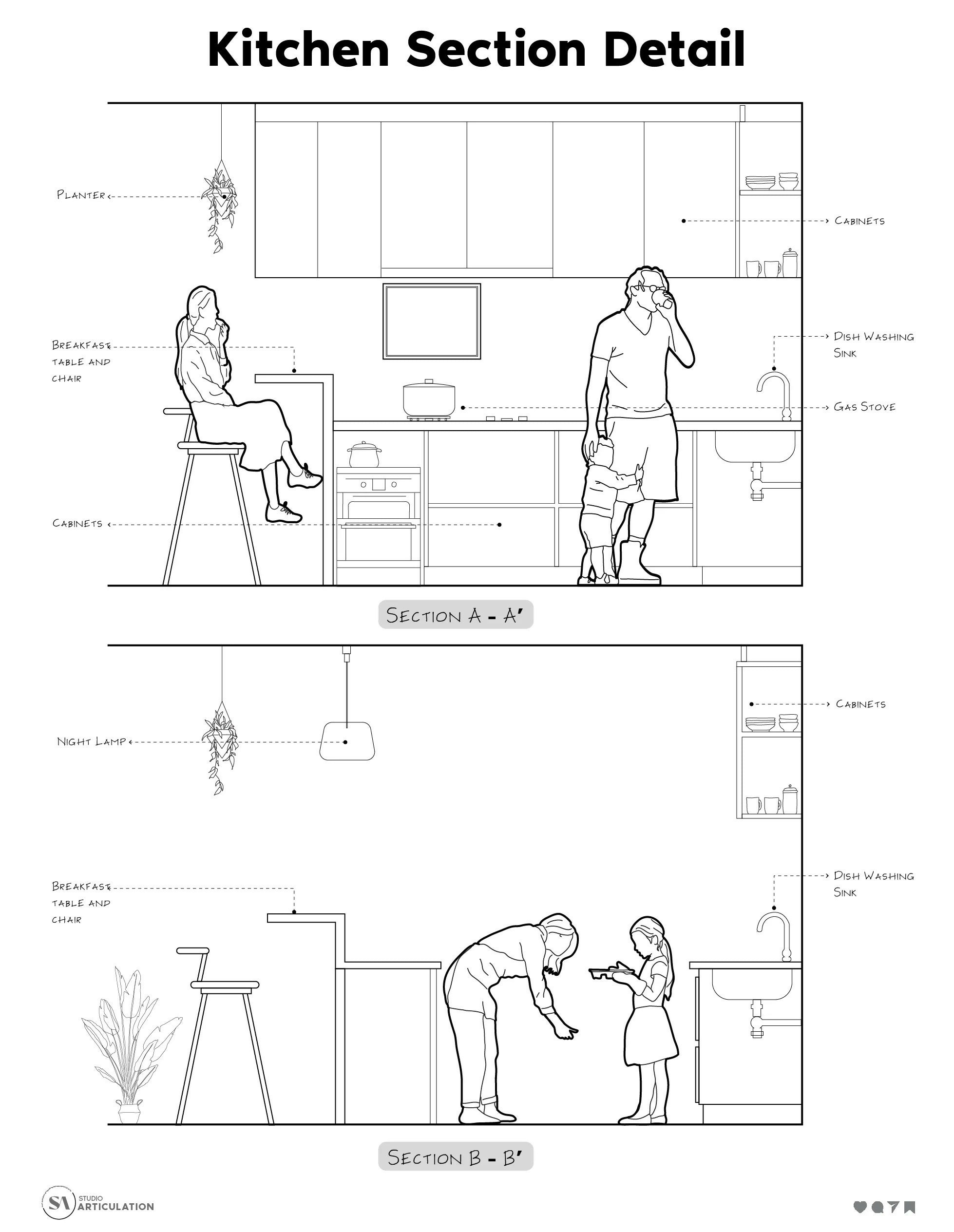 Kitchen Section Detail

Planter

Cabinets

Breakfast table and chair

Dish Washing Sink

Gas Stove

Cabinets

Section A - A'

Cabinets

Night Lamp

Breakfast table and chair

Dish Washing Sink

Section B - B'

SA STUDIO ARTICULATION