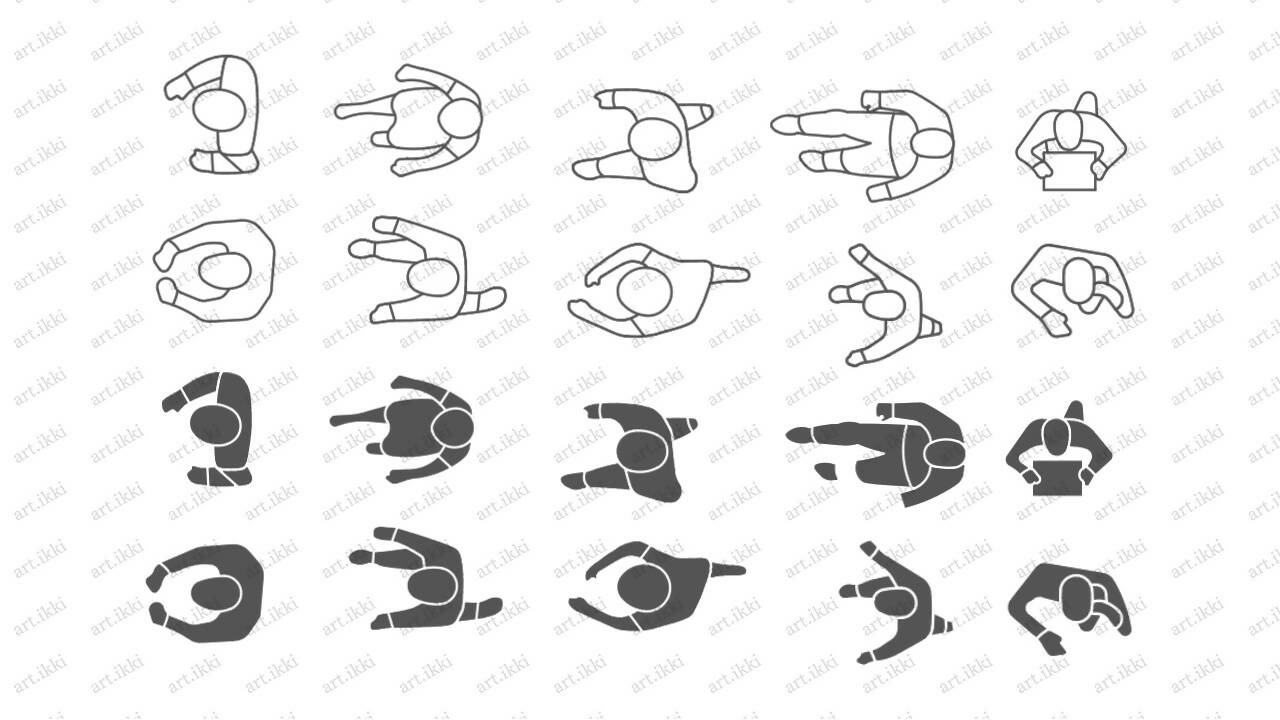 art.ikki